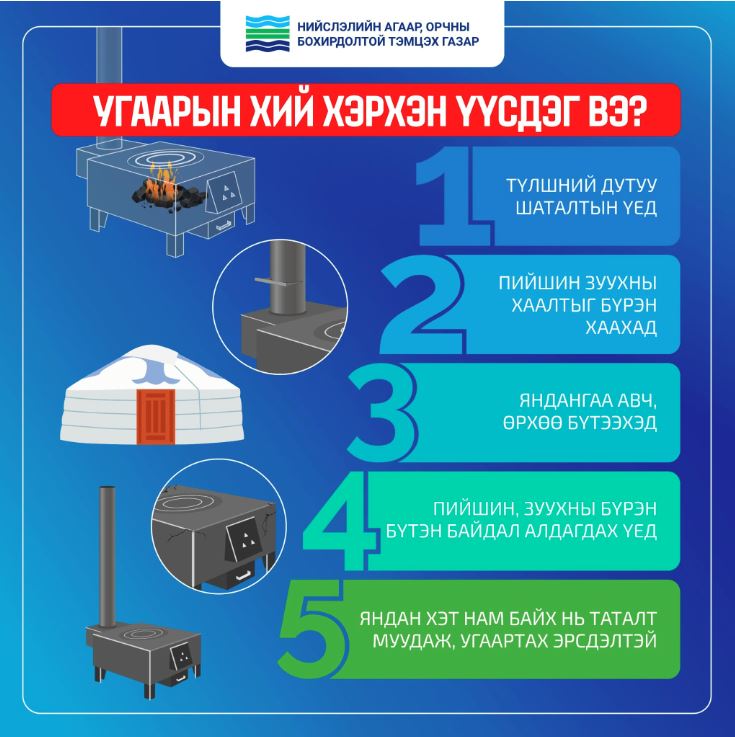 НИЙСЛЭЛИЙН АГААР, ОРЧНЫ БОХИРДОЛТОЙ ТЭМЦЭХ ГАЗАР

УГААРЫН ХИЙ ХЭРХЭН ҮҮСДЭГ ВЭ?

1 ТҮЛШНИЙ ДУТУУ ШАТАЛТЫН ҮЕД

2 ПИЙШИН ЗУУХНЫ ХААЛТЫГ БҮРЭН ХААХАД

3 ЯНДАНГАА АВЧ, ӨРХӨӨ БҮТЭЭХЭД

4 ПИЙШИН, ЗУУХНЫ БҮРЭН БҮТЭН БАЙДАЛ АЛДАГДАХ ҮЕД

5 ЯНДАН ХЭТ НАМ БАЙХ НЬ ТАТАЛТ МУУДАЖ, УГААРТАХ ЭРСДЭЛТЭЙ